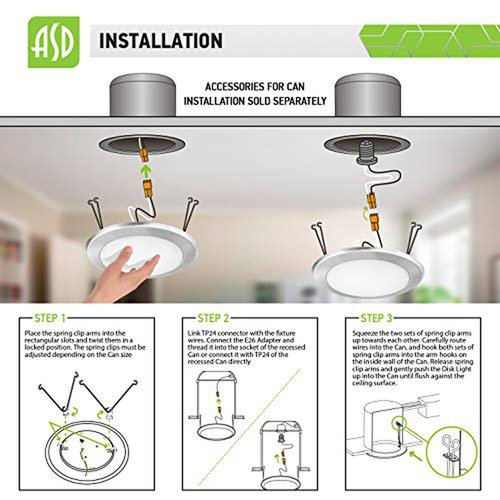 ASD

INSTALLATION

ACCESSORIES FOR CAN INSTALLATION SOLD SEPARATELY

STEP 1

Place the spring clip arms into the rectangular slots and twist them in a locked position. The spring clips must be adjusted depending on the Can size

STEP 2

Link TP24 connector with the fixture wires. Connect the E26 Adapter and thread it into the socket of the recessed Can or connect it with TP24 of the recessed Can directly

STEP 3

Squeeze the two sets of spring clip arms up towards each other. Carefully route wires into the Can, and hook both sets of spring clip arms into the arm hooks on the inside wall of the Can. Release spring clip arms and gently push the Disk Light up into the Can until flush against the ceiling surface.