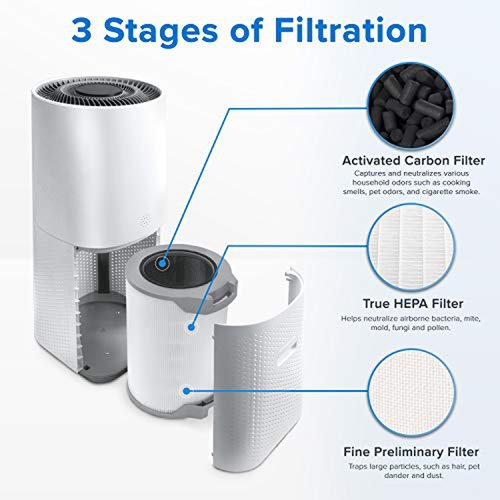 3 Stages of Filtration

Activated Carbon Filter
Captures and neutralizes various household odors such as cooking smells, pet odors, and cigarette smoke.

True HEPA Filter
Helps neutralize airborne bacteria, mite, mold, fungi and pollen.

Fine Preliminary Filter
Traps large particles, such as hair, pet dander and dust.