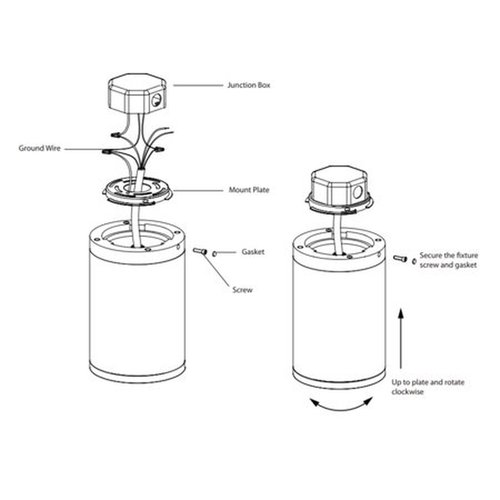 Junction Box

Ground Wire

Mount Plate

Gasket

Screw

Secure the fixture screw and gasket

Up to plate and rotate clockwise