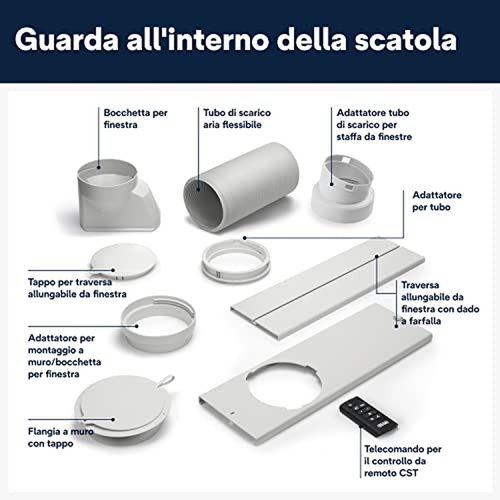 Guarda all'interno della scatola

Bocchetta per finestra

Tubo di scarico aria flessibile

Adattatore tubo di scarico per staffa da finestre

Adattatore per tubo

Tappo per traversa allungabile da finestra

Traversa allungabile da finestra con dado a farfalla

Adattatore per montaggio a muro/bocchetta per finestra

Flangia a muro con tappo

Telecomando per il controllo da remoto CST