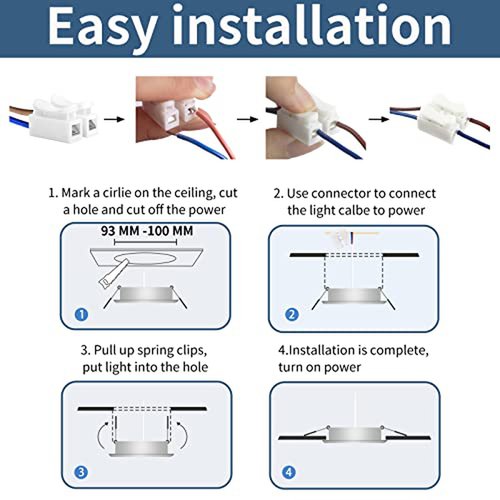 Easy installation

1. Mark a cirlie on the ceiling, cut a hole and cut off the power

93 MM -100 MM

1

2. Use connector to connect the light calbe to power

2

3. Pull up spring clips, put light into the hole

3

4.Installation is complete, turn on power

4