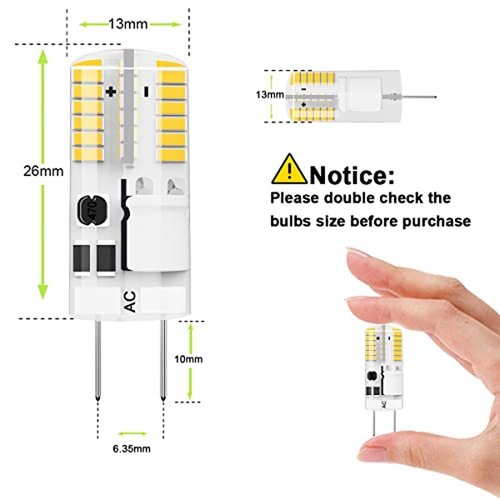 13mm

26mm

+

-

470

AC

10mm

6.35mm

13mm

-

+

Notice:
Please double check the bulbs size before purchase

AC