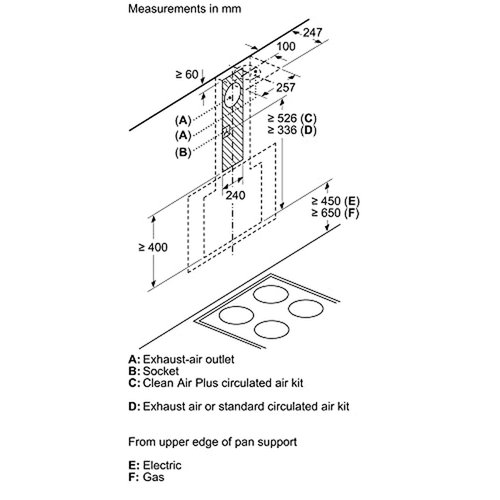 Measurements in mm

247
100
≥ 60
257
(A)
(A)
(B)
≥ 526 (C)
≥ 336 (D)
240
≥ 450 (E)
≥ 650 (F)
≥ 400

A: Exhaust-air outlet
B: Socket
C: Clean Air Plus circulated air kit

D: Exhaust air or standard circulated air kit

From upper edge of pan support

E: Electric
F: Gas