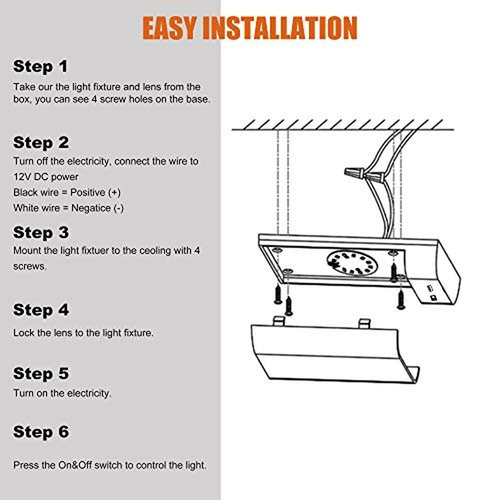 EASY INSTALLATION

Step 1

Take our the light fixture and lens from the box, you can see 4 screw holes on the base.

Step 2

Turn off the electricity, connect the wire to 12V DC power
Black wire = Positive (+)
White wire = Negatice (-)

Step 3

Mount the light fixtuer to the ceoling with 4 screws.

Step 4

Lock the lens to the light fixture.

Step 5

Turn on the electricity.

Step 6

Press the On&Off switch to control the light.