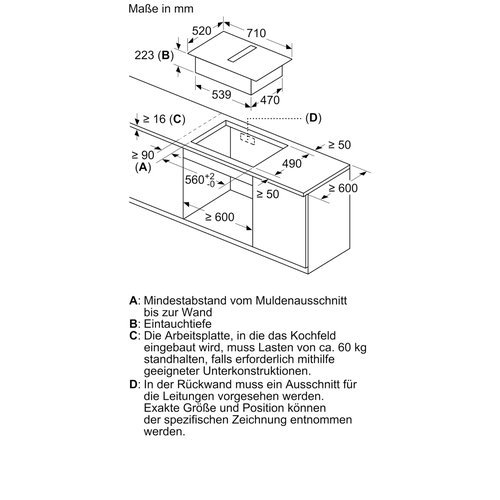 Maße in mm

520
710
223 (B)
539
470
≥ 16 (C)
(D)
≥ 50
≥ 90
(A)
490
$560^{+2}_{-0}$
≥ 50
≥ 600
≥ 600

A: Mindestabstand vom Muldenausschnitt bis zur Wand
B: Eintauchtiefe
C: Die Arbeitsplatte, in die das Kochfeld eingebaut wird, muss Lasten von ca. 60 kg standhalten, falls erforderlich mithilfe geeigneter Unterkonstruktionen.
D: In der Rückwand muss ein Ausschnitt für die Leitungen vorgesehen werden. Exakte Größe und Position können der spezifischen Zeichnung entnommen werden.