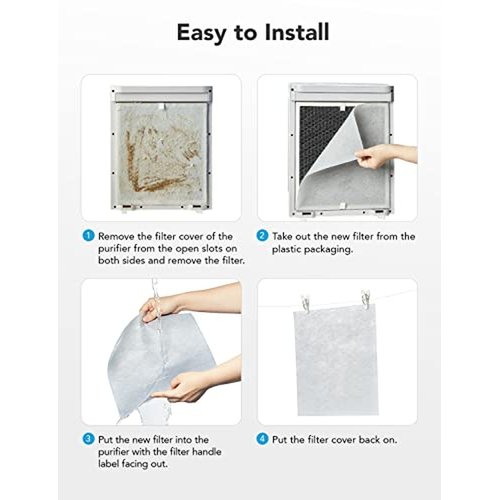 Easy to Install

1 Remove the filter cover of the purifier from the open slots on both sides and remove the filter.

2 Take out the new filter from the plastic packaging.

3 Put the new filter into the purifier with the filter handle label facing out.

4 Put the filter cover back on.