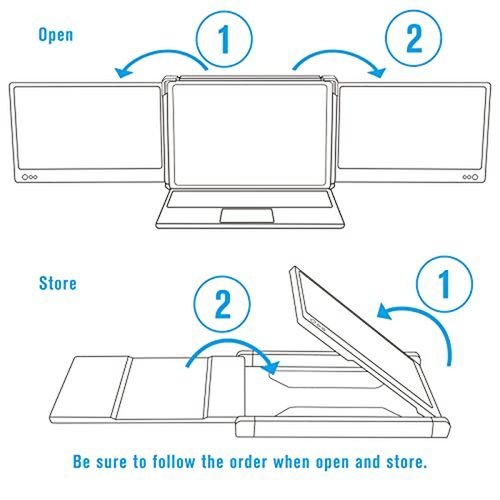 Open

1

2

Store

2

1

Be sure to follow the order when open and store.