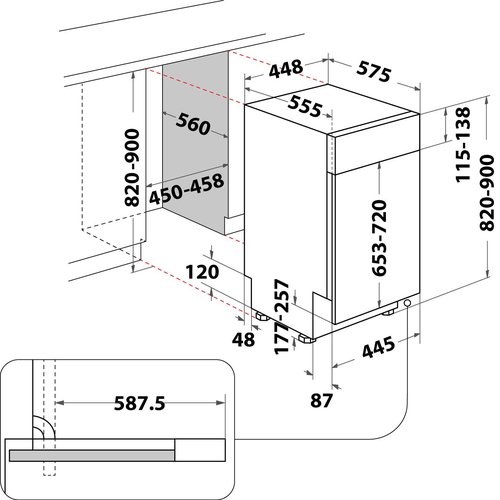 448
575
555
560
820-900
450-458
115-138
820-900
653-720
120
177-257
48
445
87
587.5