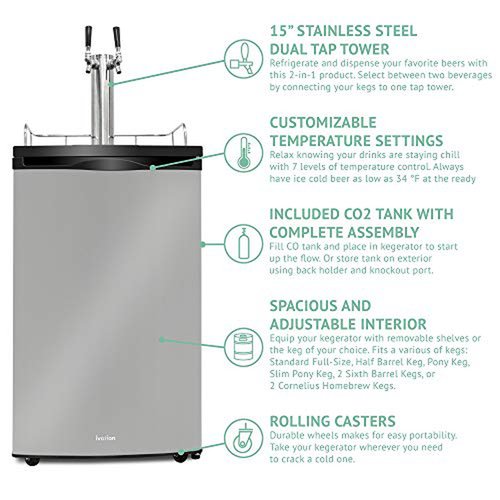 15" STAINLESS STEEL DUAL TAP TOWER
Refrigerate and dispense your favorite beers with this 2-in-1 product. Select between two beverages by connecting your kegs to one tap tower.

CUSTOMIZABLE TEMPERATURE SETTINGS
Relax knowing your drinks are staying chill with 7 levels of temperature control. Always have ice cold beer as low as 34 °F at the ready

INCLUDED CO2 TANK WITH COMPLETE ASSEMBLY
Fill CO tank and place in kegerator to start up the flow. Or store tank on exterior using back holder and knockout port.

SPACIOUS AND ADJUSTABLE INTERIOR
Equip your kegerator with removable shelves or the keg of your choice. Fits a various of kegs: Standard Full-Size, Half Barrel Keg, Pony Keg, Slim Pony Keg, 2 Sixth Barrel Kegs, or 2 Cornelius Homebrew Kegs.

ROLLING CASTERS
Durable wheels makes for easy portability. Take your kegerator wherever you need to crack a cold one.

Ivation