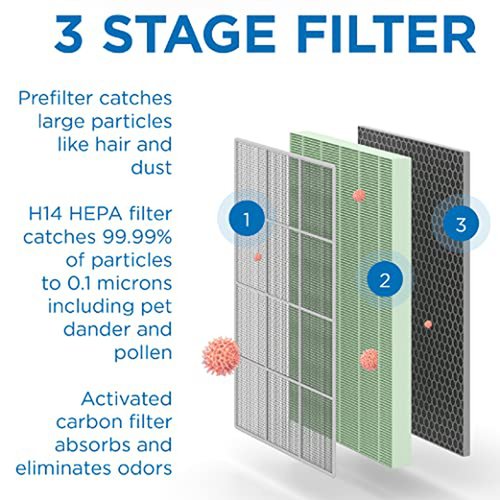 3 STAGE FILTER

Prefilter catches large particles like hair and dust

H14 HEPA filter catches 99.99% of particles to 0.1 microns including pet dander and pollen

Activated carbon filter absorbs and eliminates odors

1

2

3