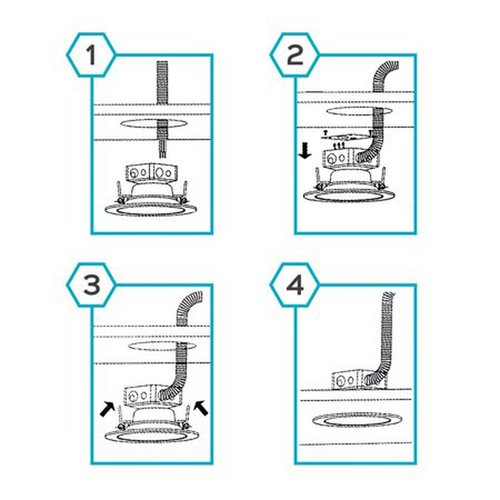 1

2

3

4