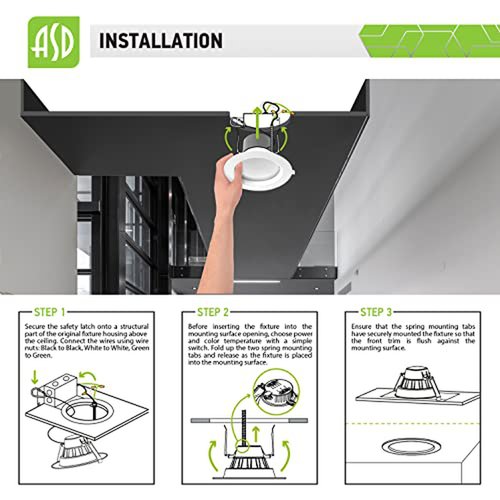 ASD

INSTALLATION

STEP 1

Secure the safety latch onto a structural part of the original fixture housing above the ceiling. Connect the wires using wire nuts: Black to Black, White to White, Green to Green.

STEP 2

Before inserting the fixture into the mounting surface opening, choose power and color temperature with a simple switch. Fold up the two spring mounting tabs and release as the fixture is placed into the mounting surface.

STEP 3

Ensure that the spring mounting tabs have securely mounted the fixture so that the front trim is flush against the mounting surface.