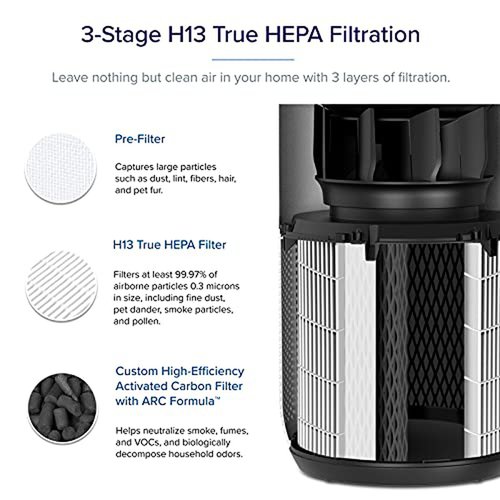 3-Stage H13 True HEPA Filtration

Leave nothing but clean air in your home with 3 layers of filtration.

Pre-Filter

Captures large particles such as dust, lint, fibers, hair, and pet fur.

H13 True HEPA Filter

Filters at least 99.97% of airborne particles 0.3 microns in size, including fine dust, pet dander, smoke particles, and pollen.

Custom High-Efficiency Activated Carbon Filter with ARC Formula™

Helps neutralize smoke, fumes, and VOCs, and biologically decompose household odors.