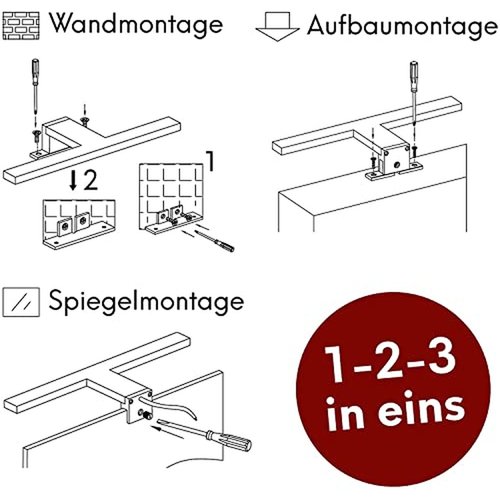 Wandmontage

Aufbaumontage

2

1

Spiegelmontage

1-2-3
in eins