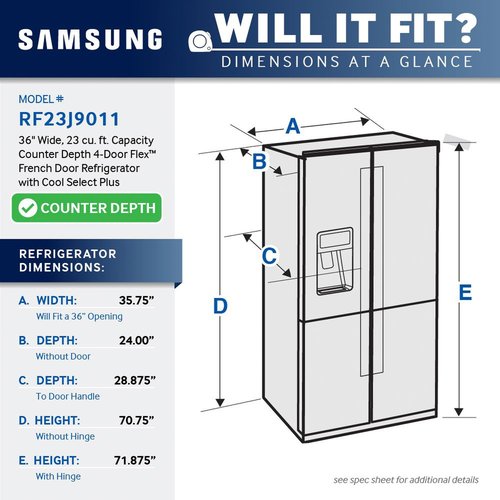 SAMSUNG

WILL IT FIT?
DIMENSIONS AT A GLANCE

MODEL #
RF23J9011
36" Wide, 23 cu. ft. Capacity Counter Depth 4-Door Flex™ French Door Refrigerator with Cool Select Plus

COUNTER DEPTH

REFRIGERATOR DIMENSIONS:

A. WIDTH: 35.75”
Will Fit a 36” Opening

B. DEPTH: 24.00”
Without Door

C. DEPTH: 28.875”
To Door Handle

D. HEIGHT: 70.75”
Without Hinge

E. HEIGHT: 71.875”
With Hinge

A
B
C
D
E

see spec sheet for additional details