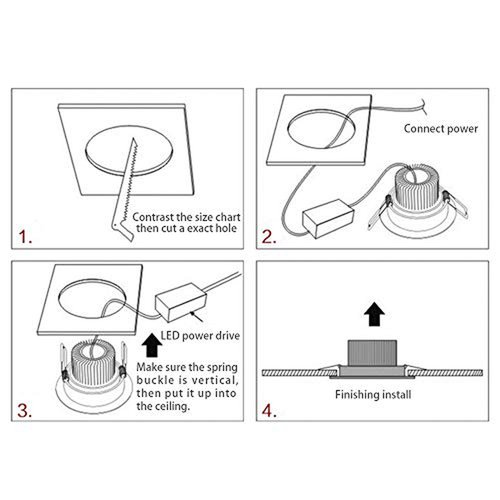 Contrast the size chart then cut a exact hole

1.

Connect power

2.

LED power drive

Make sure the spring buckle is vertical, then put it up into the ceiling.

3.

Finishing install

4.