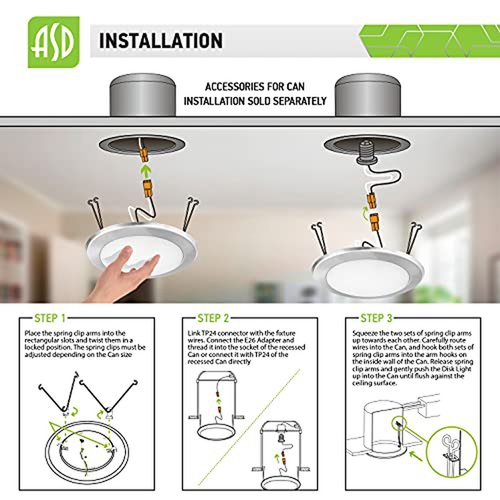 ASD

INSTALLATION

ACCESSORIES FOR CAN INSTALLATION SOLD SEPARATELY

STEP 1

Place the spring clip arms into the rectangular slots and twist them in a locked position. The spring clips must be adjusted depending on the Can size

STEP 2

Link TP24 connector with the fixture wires. Connect the E26 Adapter and thread it into the socket of the recessed Can or connect it with TP24 of the recessed Can directly

STEP 3

Squeeze the two sets of spring clip arms up towards each other. Carefully route wires into the Can, and hook both sets of spring clip arms into the arm hooks on the inside wall of the Can. Release spring clip arms and gently push the Disk Light up into the Can until flush against the ceiling surface.