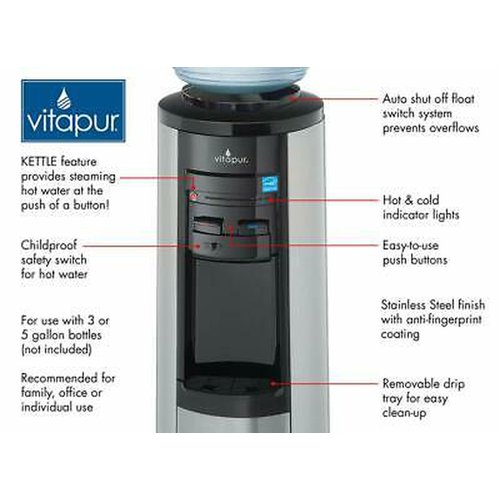 vitapur.

KETTLE feature provides steaming hot water at the push of a button!

Childproof safety switch for hot water

For use with 3 or 5 gallon bottles (not included)

Recommended for family, office or individual use

vitapur.

Auto shut off float switch system prevents overflows

Hot & cold indicator lights

Easy-to-use push buttons

Stainless Steel finish with anti-fingerprint coating

Removable drip tray for easy clean-up