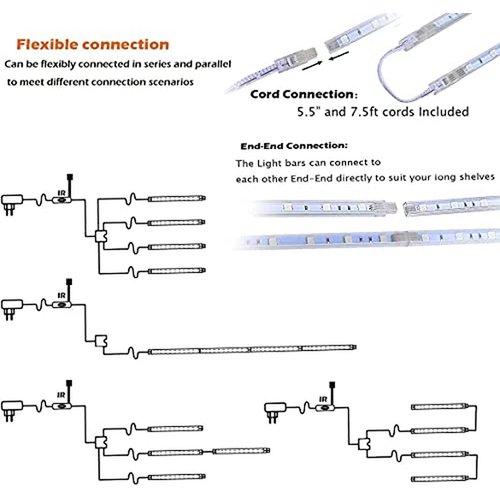 Flexible connection

Can be flexibly connected in series and parallel to meet different connection scenarios

Cord Connection:
5.5" and 7.5ft cords Included

End-End Connection:
The Light bars can connect to each other End-End directly to suit your long shelves

IR

IR

IR

IR