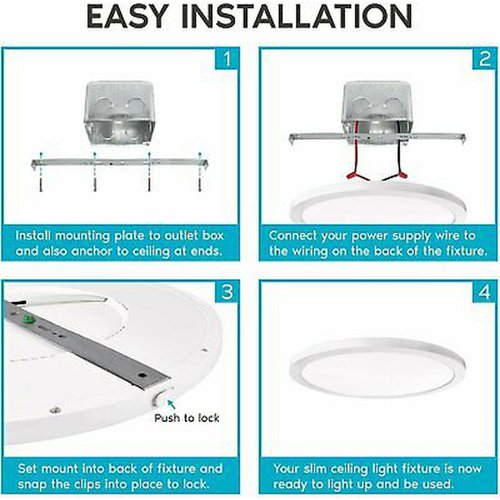 EASY INSTALLATION

1

Install mounting plate to outlet box and also anchor to ceiling at ends.

2

Connect your power supply wire to the wiring on the back of the fixture.

3

Push to lock

Set mount into back of fixture and snap the clips into place to lock.

4

Your slim ceiling light fixture is now ready to light up and be used.