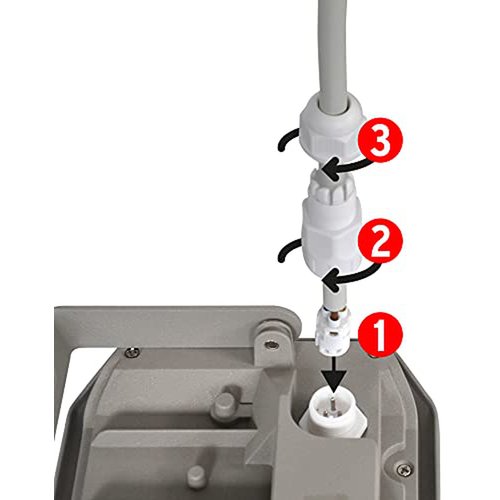 3
2
1