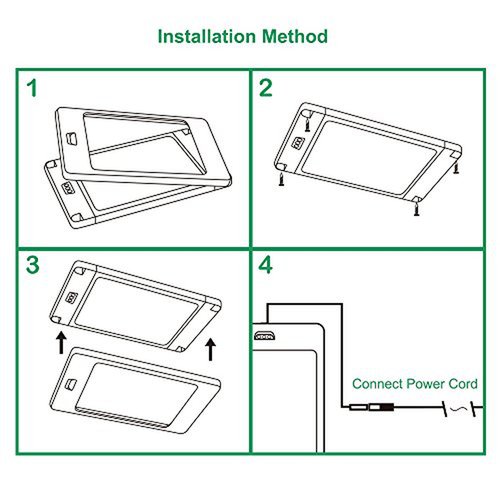 Installation Method

1

2

3

4

Connect Power Cord