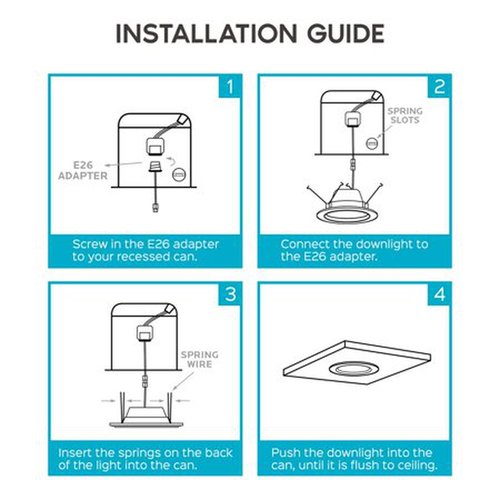 INSTALLATION GUIDE

1

E26 ADAPTER

Screw in the E26 adapter to your recessed can.

2

SPRING SLOTS

Connect the downlight to the E26 adapter.

3

SPRING WIRE

Insert the springs on the back of the light into the can.

4

Push the downlight into the can, until it is flush to ceiling.