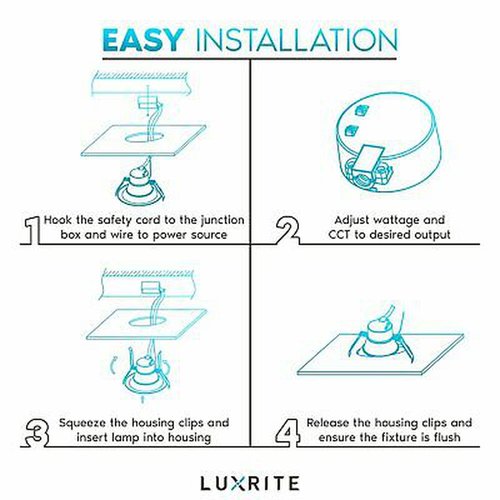 EASY INSTALLATION

1 Hook the safety cord to the junction box and wire to power source

2 Adjust wattage and CCT to desired output

3 Squeeze the housing clips and insert lamp into housing

4 Release the housing clips and ensure the fixture is flush

LUXRITE