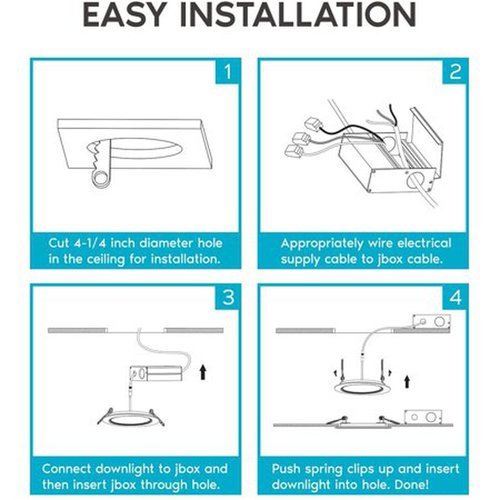 EASY INSTALLATION

1

Cut 4-1/4 inch diameter hole in the ceiling for installation.

2

Appropriately wire electrical supply cable to jbox cable.

3

Connect downlight to jbox and then insert jbox through hole.

4

Push spring clips up and insert downlight into hole. Done!