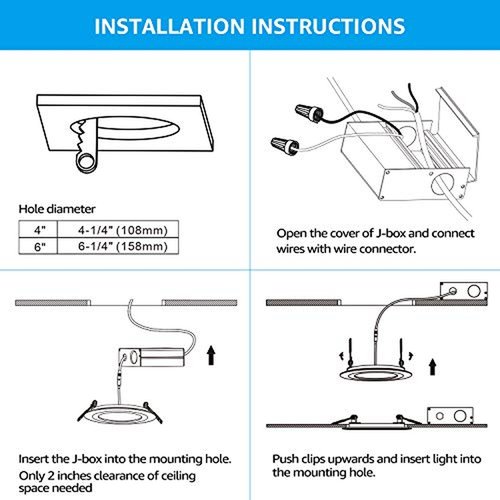 INSTALLATION INSTRUCTIONS

Hole diameter

| 4" | 4-1/4" (108mm) |
|---|---|
| 6" | 6-1/4" (158mm) |

Open the cover of J-box and connect wires with wire connector.

Insert the J-box into the mounting hole. Only 2 inches clearance of ceiling space needed

Push clips upwards and insert light into the mounting hole.