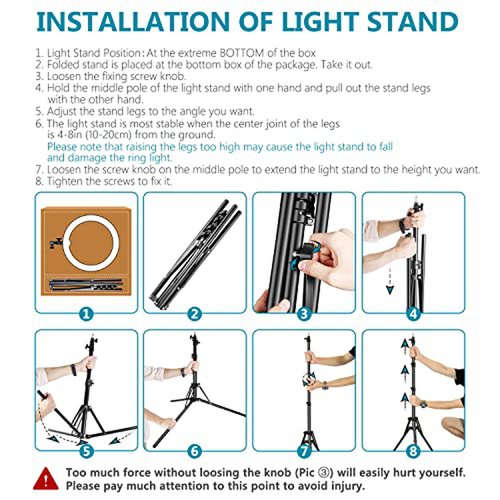 INSTALLATION OF LIGHT STAND

1. Light Stand Position: At the extreme BOTTOM of the box
2. Folded stand is placed at the bottom box of the package. Take it out.
3. Loosen the fixing screw knob.
4. Hold the middle pole of the light stand with one hand and pull out the stand legs with the other hand.
5. Adjust the stand legs to the angle you want.
6. The light stand is most stable when the center joint of the legs is 4-8in (10-20cm) from the ground.
Please note that raising the legs too high may cause the light stand to fall and damage the ring light.
7. Loosen the screw knob on the middle pole to extend the light stand to the height you want.
8. Tighten the screws to fix it.

1

2

3

4

5

6

7

8

Too much force without loosing the knob (Pic ③) will easily hurt yourself. Please pay much attention to this point to avoid injury.