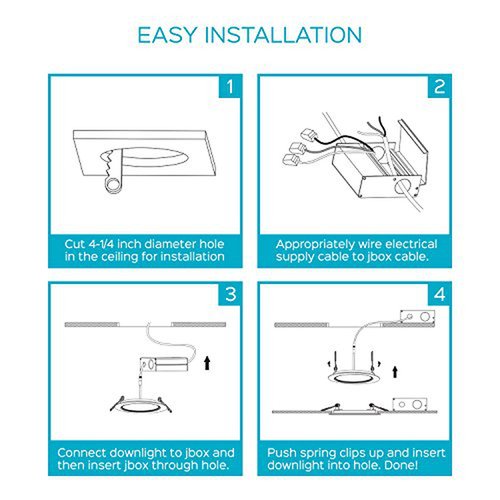 EASY INSTALLATION

1

Cut 4-1/4 inch diameter hole in the ceiling for installation

2

Appropriately wire electrical supply cable to jbox cable.

3

Connect downlight to jbox and then insert jbox through hole.

4

Push spring clips up and insert downlight into hole. Done!