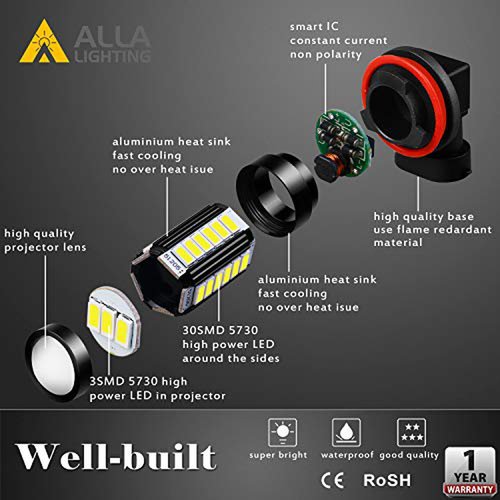 ALLA LIGHTING

smart IC
constant current
non polarity

aluminium heat sink
fast cooling
no over heat isue

high quality base
use flame redardant
material

high quality
projector lens

aluminium heat sink
fast cooling
no over heat isue

30SMD 5730
high power LED
around the sides

3SMD 5730 high
power LED in projector

Well-built

super bright waterproof good quality

CE RoSH

1 YEAR WARRANTY