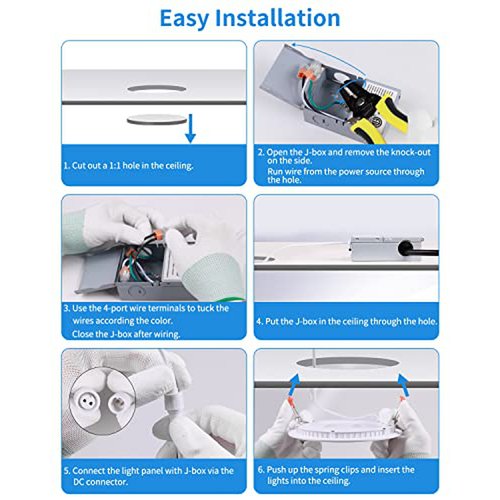 Easy Installation

1. Cut out a 1:1 hole in the ceiling.

2. Open the J-box and remove the knock-out on the side.
Run wire from the power source through the hole.

3. Use the 4-port wire terminals to tuck the wires according the color.
Close the J-box after wiring.

4. Put the J-box in the ceiling through the hole.

5. Connect the light panel with J-box via the DC connector.

6. Push up the spring clips and insert the lights into the ceiling.