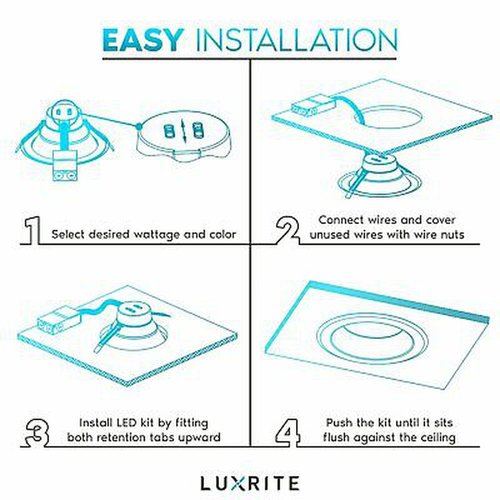 EASY INSTALLATION

1 Select desired wattage and color

2 Connect wires and cover unused wires with wire nuts

3 Install LED kit by fitting both retention tabs upward

4 Push the kit until it sits flush against the ceiling

LUXRITE