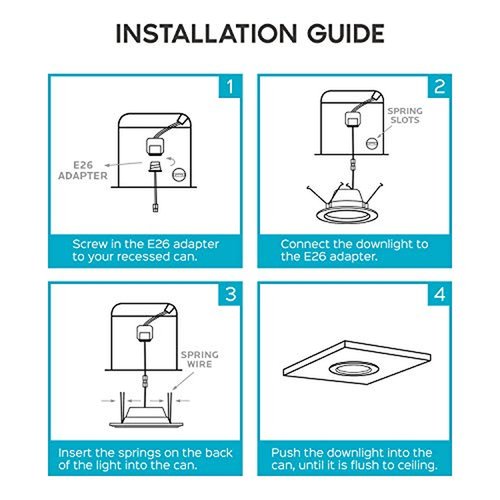 INSTALLATION GUIDE

1

E26 ADAPTER

Screw in the E26 adapter to your recessed can.

2

SPRING SLOTS

Connect the downlight to the E26 adapter.

3

SPRING WIRE

Insert the springs on the back of the light into the can.

4

Push the downlight into the can, until it is flush to ceiling.