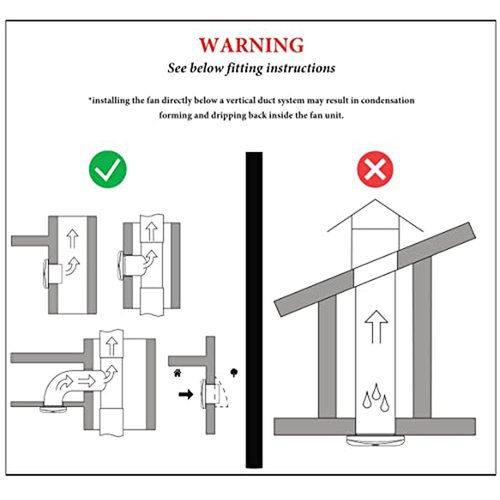 WARNING
See below fitting instructions

*installing the fan directly below a vertical duct system may result in condensation forming and dripping back inside the fan unit.