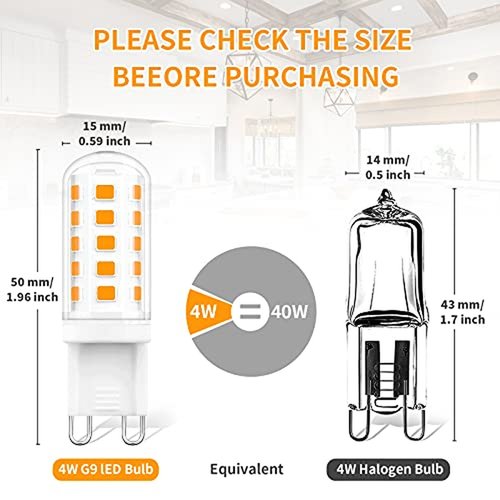 PLEASE CHECK THE SIZE BEEORE PURCHASING

15 mm/ 0.59 inch

14 mm/ 0.5 inch

50 mm/ 1.96 inch

4W = 40W

43 mm/ 1.7 inch

4W G9 lED Bulb

Equivalent

4W Halogen Bulb