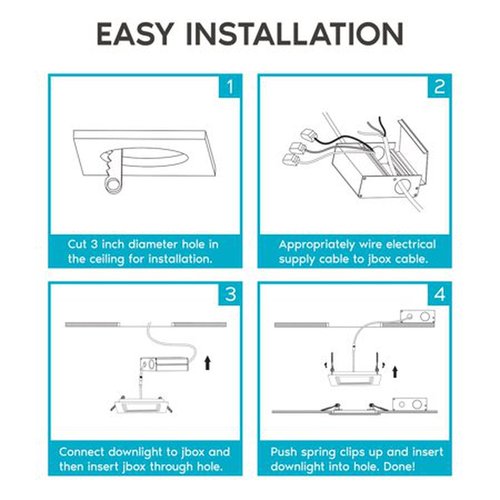 EASY INSTALLATION

1

Cut 3 inch diameter hole in the ceiling for installation.

2

Appropriately wire electrical supply cable to jbox cable.

3

Connect downlight to jbox and then insert jbox through hole.

4

Push spring clips up and insert downlight into hole. Done!