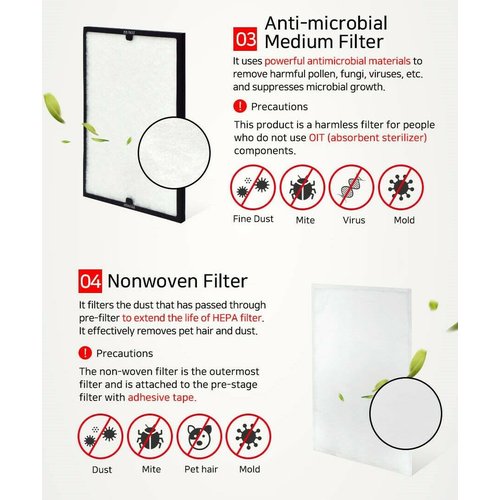 03 Anti-microbial Medium Filter

It uses powerful antimicrobial materials to remove harmful pollen, fungi, viruses, etc. and suppresses microbial growth.

! Precautions

This product is a harmless filter for people who do not use OIT (absorbent sterilizer) components.

Fine Dust Mite Virus Mold

04 Nonwoven Filter

It filters the dust that has passed through pre-filter to extend the life of HEPA filter. It effectively removes pet hair and dust.

! Precautions

The non-woven filter is the outermost filter and is attached to the pre-stage filter with adhesive tape.

Dust Mite Pet hair Mold