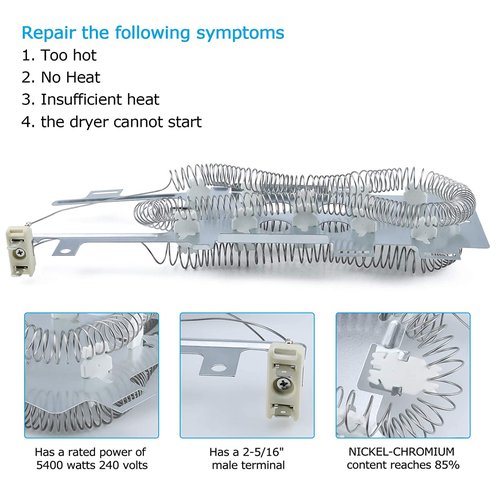 Repair the following symptoms

1. Too hot
2. No Heat
3. Insufficient heat
4. the dryer cannot start

Has a rated power of 5400 watts 240 volts

Has a 2-5/16" male terminal

NICKEL-CHROMIUM content reaches 85%