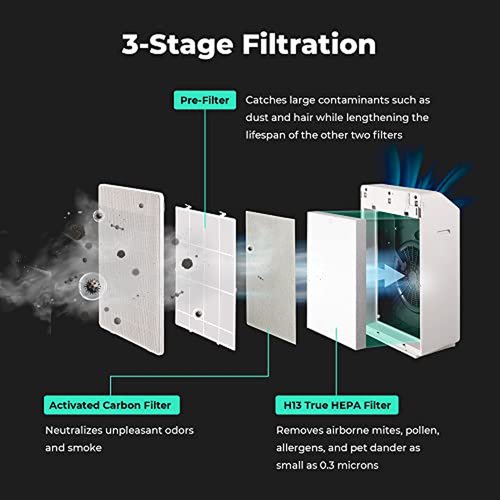 3-Stage Filtration

Pre-Filter

Catches large contaminants such as dust and hair while lengthening the lifespan of the other two filters

Activated Carbon Filter

Neutralizes unpleasant odors and smoke

H13 True HEPA Filter

Removes airborne mites, pollen, allergens, and pet dander as small as 0.3 microns