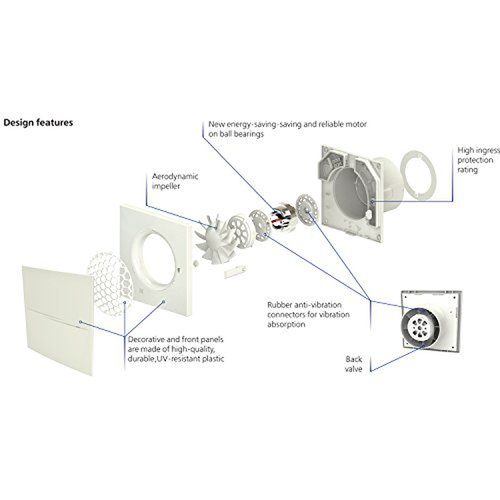 Design features

New energy-saving-saving and reliable motor on ball bearings

High ingress protection rating

Aerodynamic impeller

Rubber anti-vibration connectors for vibration absorption

Decorative and front panels are made of high-quality, durable,UV-resistant plastic

Back valve