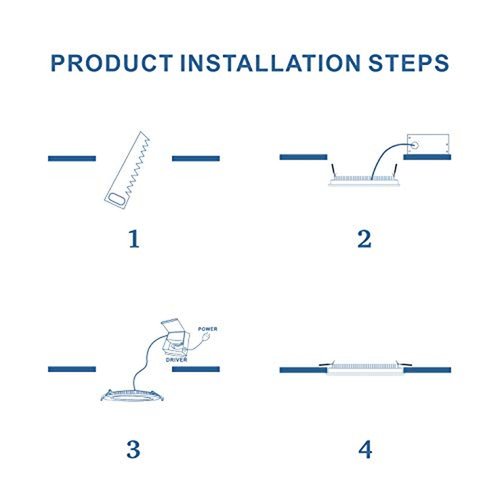 PRODUCT INSTALLATION STEPS

1

2

POWER

DRIVER

3

4