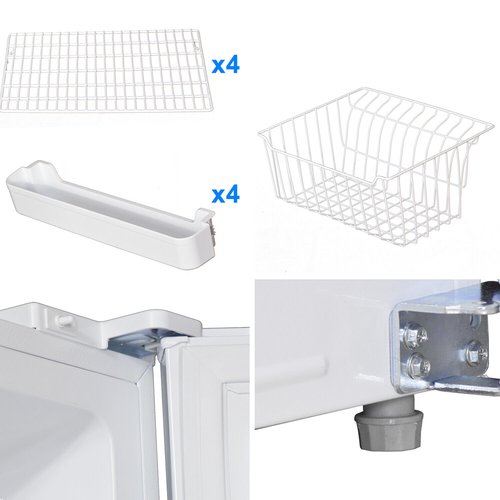 x4

x4