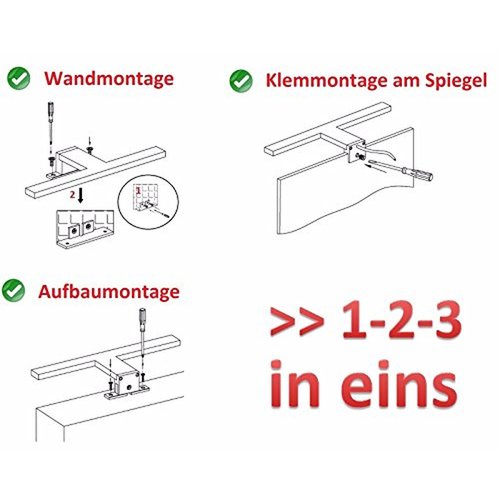 Wandmontage

2

1

Klemmontage am Spiegel

Aufbaumontage

>> 1-2-3 in eins