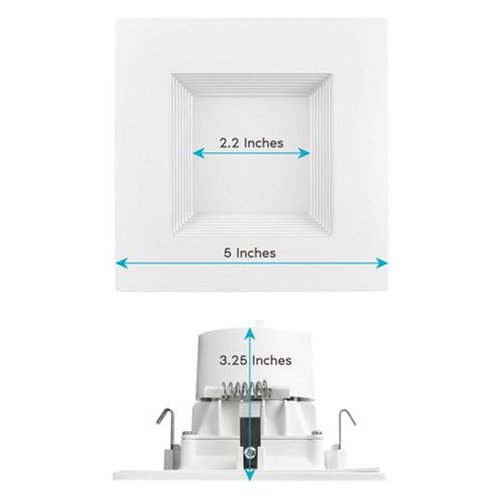 2.2 Inches

5 Inches

3.25 Inches