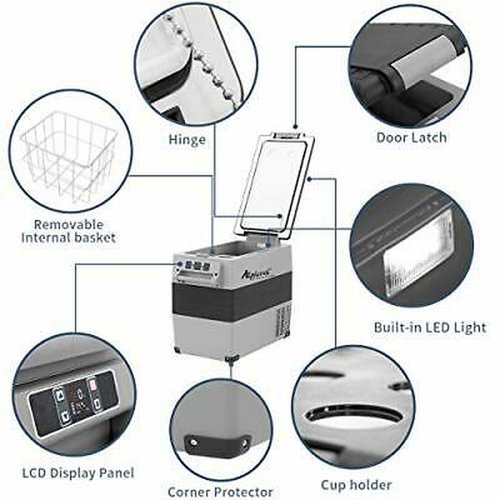 Hinge

Door Latch

Removable Internal basket

Alpicool

Built-in LED Light

LCD Display Panel

Corner Protector

Cup holder