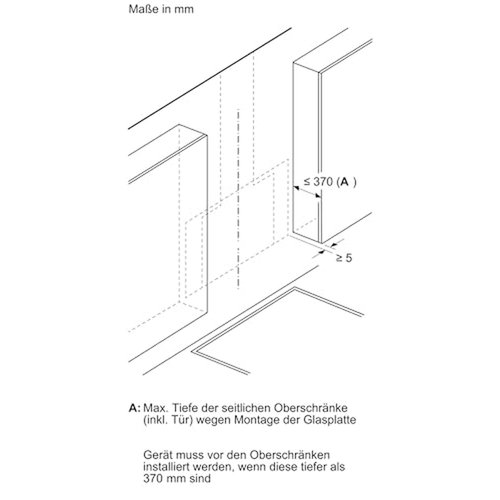 Maße in mm

≤ 370 (A )

≥ 5

A: Max. Tiefe der seitlichen Oberschränke (inkl. Tür) wegen Montage der Glasplatte

Gerät muss vor den Oberschränken installiert werden, wenn diese tiefer als 370 mm sind