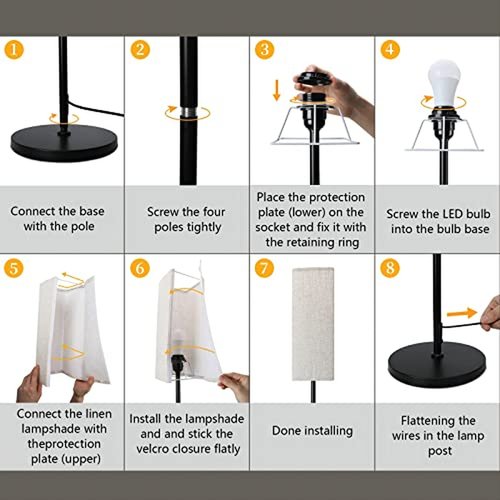 1
Connect the base with the pole

2
Screw the four poles tightly

3
Place the protection plate (lower) on the socket and fix it with the retaining ring

4
Screw the LED bulb into the bulb base

5
Connect the linen lampshade with theprotection plate (upper)

6
Install the lampshade and and stick the velcro closure flatly

7
Done installing

8
Flattening the wires in the lamp post